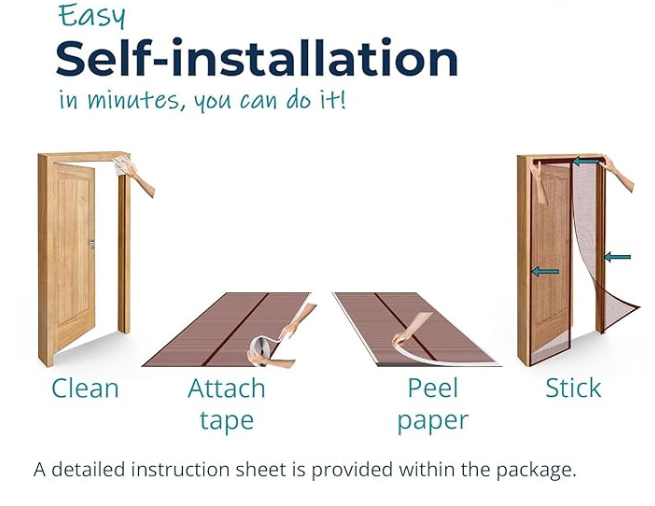 Easy
Self-installation
in minutes, you can do it!

Clean

Attach tape

Peel paper

Stick

A detailed instruction sheet is provided within the package.